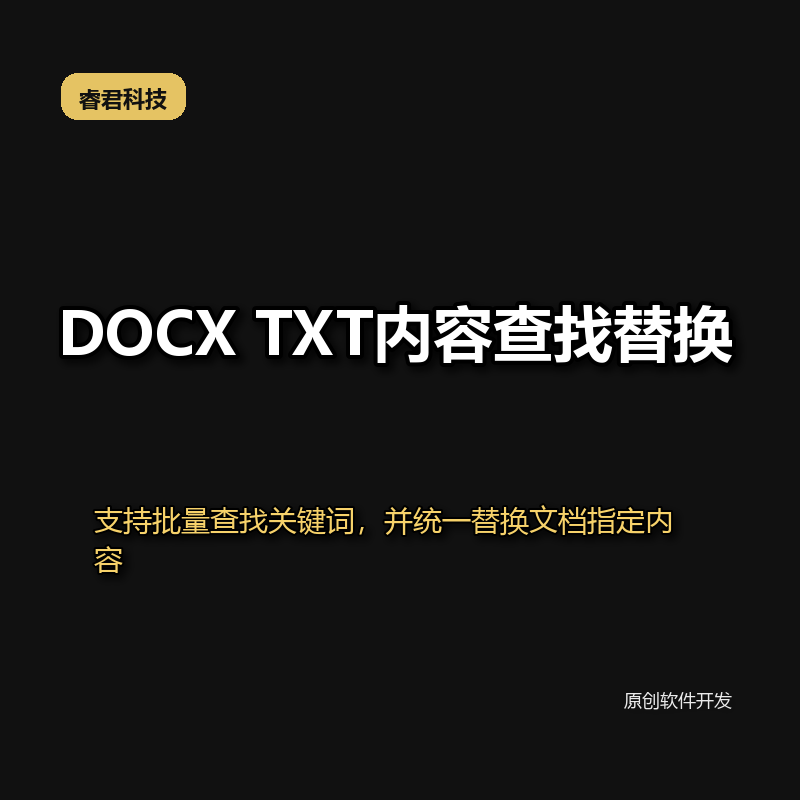 睿君科技

DOCX TXT内容查找替换

支持批量查找关键词，并统一替换文档指定内容

原创软件开发